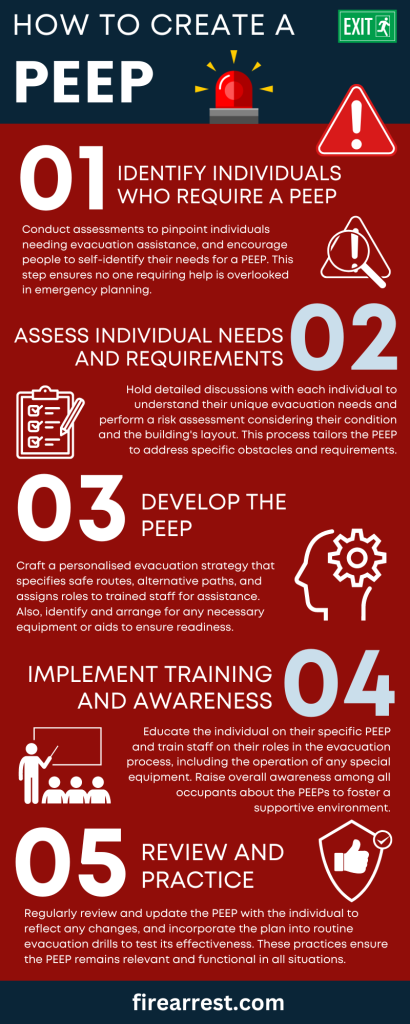 HOW TO CREATE A

PEEP

EXIT

01 IDENTIFY INDIVIDUALS WHO REQUIRE A PEEP

Conduct assessments to pinpoint individuals needing evacuation assistance, and encourage people to self-identify their needs for a PEEP. This step ensures no one requiring help is overlooked in emergency planning.

ASSESS INDIVIDUAL NEEDS AND REQUIREMENTS 02

Hold detailed discussions with each individual to understand their unique evacuation needs and perform a risk assessment considering their condition and the building's layout. This process tailors the PEEP to address specific obstacles and requirements.

03 DEVELOP THE PEEP

Craft a personalised evacuation strategy that specifies safe routes, alternative paths, and assigns roles to trained staff for assistance. Also, identify and arrange for any necessary equipment or aids to ensure readiness.

IMPLEMENT TRAINING AND AWARENESS 04

Educate the individual on their specific PEEP and train staff on their roles in the evacuation process, including the operation of any special equipment. Raise overall awareness among all occupants about the PEEPs to foster a supportive environment.

05 REVIEW AND PRACTICE

Regularly review and update the PEEP with the individual to reflect any changes, and incorporate the plan into routine evacuation drills to test its effectiveness. These practices ensure the PEEP remains relevant and functional in all situations.

firearrest.com